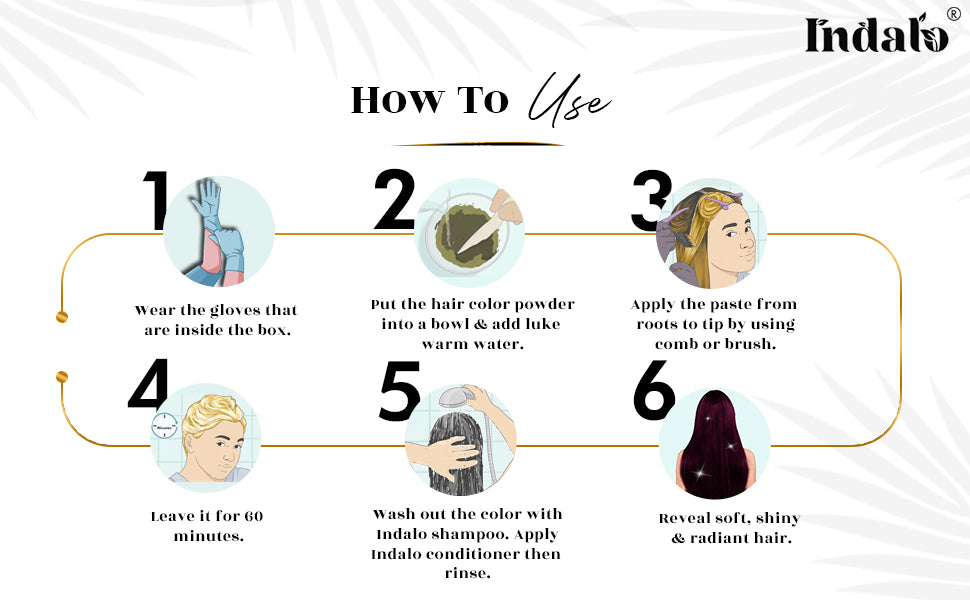 Indalo®

How To Use

1
Wear the gloves that are inside the box.

2
Put the hair color powder into a bowl & add luke warm water.

3
Apply the paste from roots to tip by using comb or brush.

4
Minutes
Leave it for 60 minutes.

5
Wash out the color with Indalo shampoo. Apply Indalo conditioner then rinse.

6
Reveal soft, shiny & radiant hair.